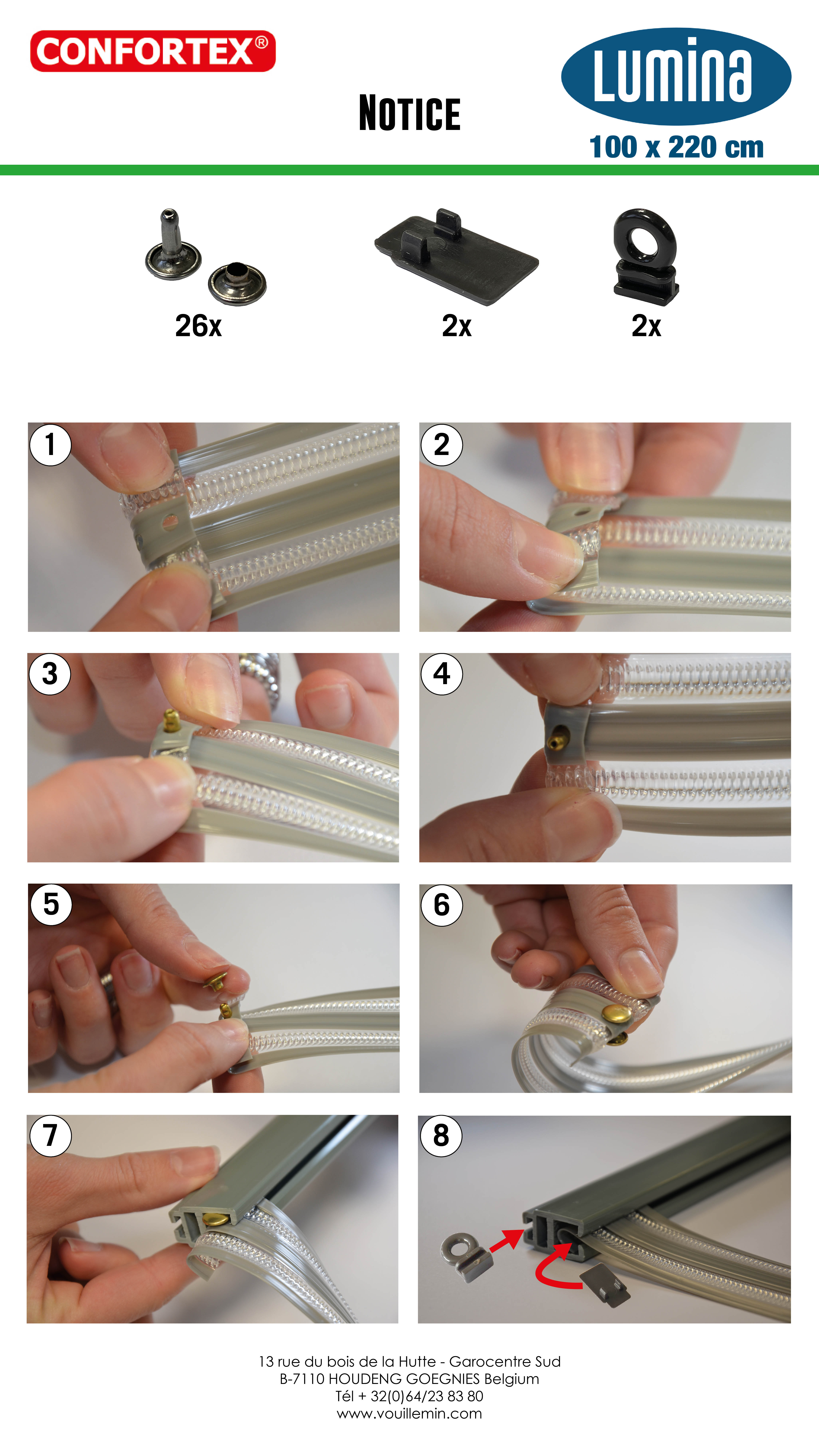 CONFORTEX®

NOTICE

Lumina
100 x 220 cm

26x

2x

2x

1

2

3

4

5

6

7

8

13 rue du bois de la Hutte - Garocentre Sud
B-7110 HOUDENG GOEGNIES Belgium
Tél + 32(0)64/23 83 80
www.vouillemin.com