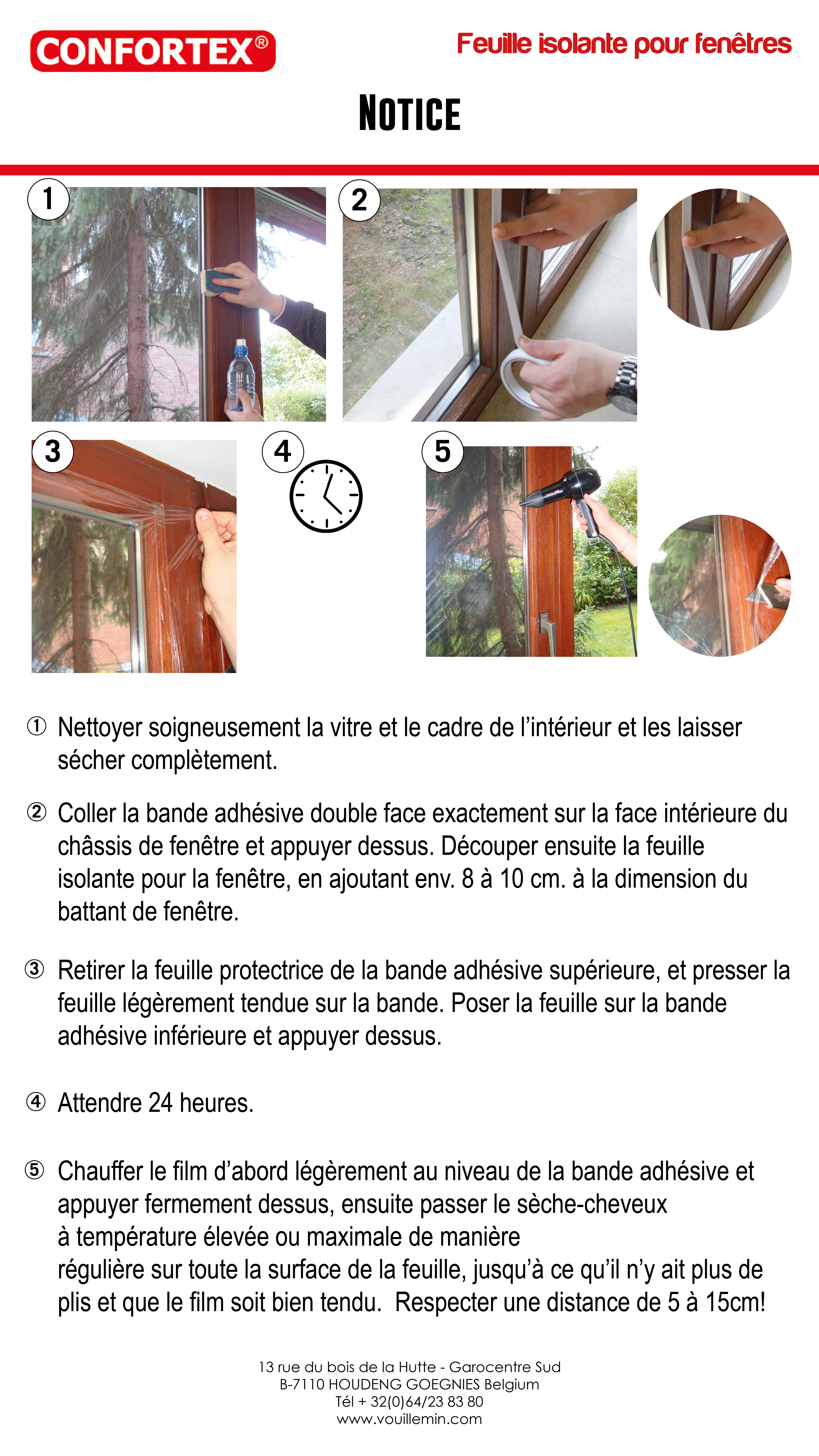 CONFORTEX®

Feuille isolante pour fenêtres

NOTICE

1

2

3

4

5

① Nettoyer soigneusement la vitre et le cadre de l'intérieur et les laisser sécher complètement.

② Coller la bande adhésive double face exactement sur la face intérieure du châssis de fenêtre et appuyer dessus. Découper ensuite la feuille isolante pour la fenêtre, en ajoutant env. 8 à 10 cm. à la dimension du battant de fenêtre.

③ Retirer la feuille protectrice de la bande adhésive supérieure, et presser la feuille légèrement tendue sur la bande. Poser la feuille sur la bande adhésive inférieure et appuyer dessus.

④ Attendre 24 heures.

⑤ Chauffer le film d'abord légèrement au niveau de la bande adhésive et appuyer fermement dessus, ensuite passer le sèche-cheveux à température élevée ou maximale de manière régulière sur toute la surface de la feuille, jusqu'à ce qu'il n'y ait plus de plis et que le film soit bien tendu. Respecter une distance de 5 à 15cm!

13 rue du bois de la Hutte - Garocentre Sud
B-7110 HOUDENG GOEGNIES Belgium
Tél + 32(0)64/23 83 80
www.vouillemin.com